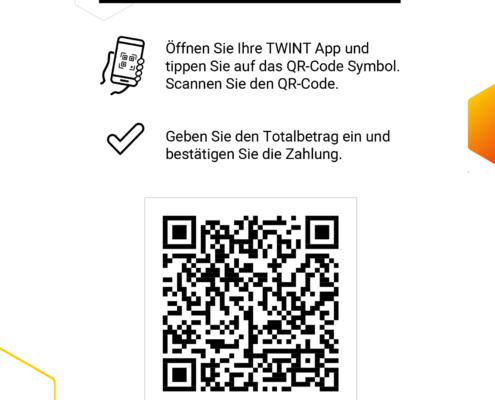 Öffnen Sie Ihre TWINT App und tippen Sie auf das QR-Code Symbol. Scannen Sie den QR-Code.

Geben Sie den Totalbetrag ein und bestätigen Sie die Zahlung.